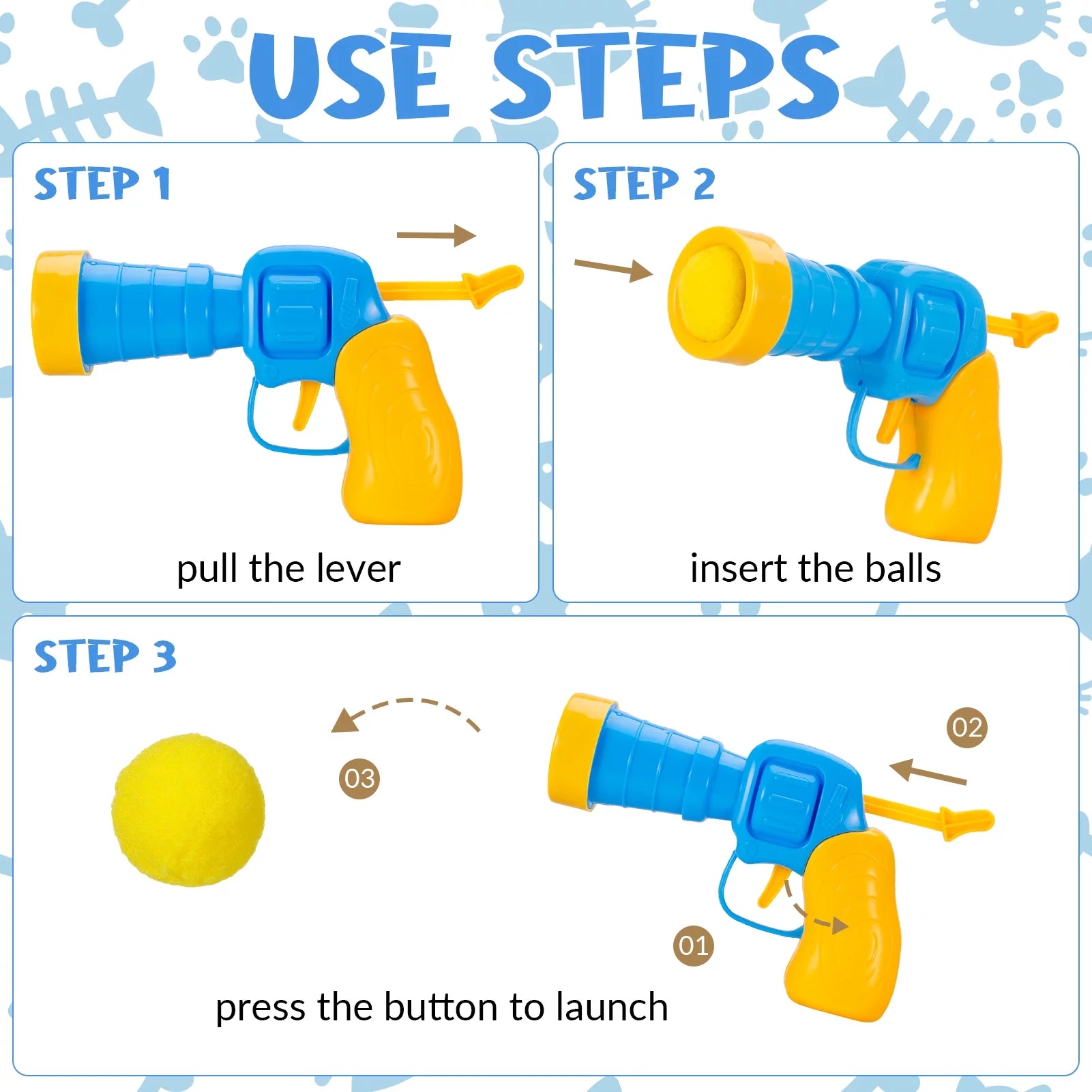 USE STEPS

STEP 1

pull the lever

STEP 2

insert the balls

STEP 3

03

02

01

press the button to launch